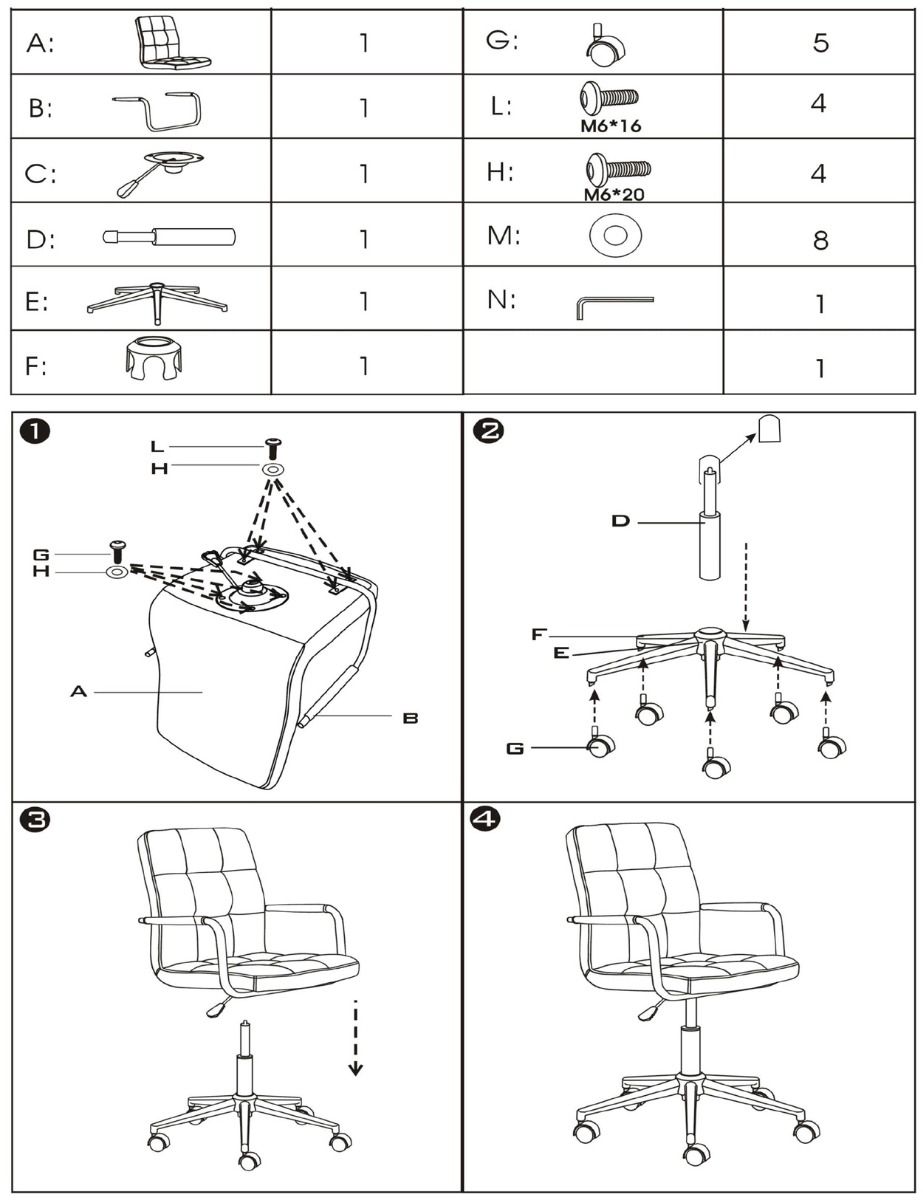 | A: | 1 | G: | 5 |
|---|---|---|---|
| B: | 1 | L: M6*16 | 4 |
| C: | 1 | H: M6*20 | 4 |
| D: | 1 | M: | 8 |
| E: | 1 | N: | 1 |
| F: | 1 | | 1 |

❶
L
H
G
H
A
B

❷
D
F
E
G

❸

❹