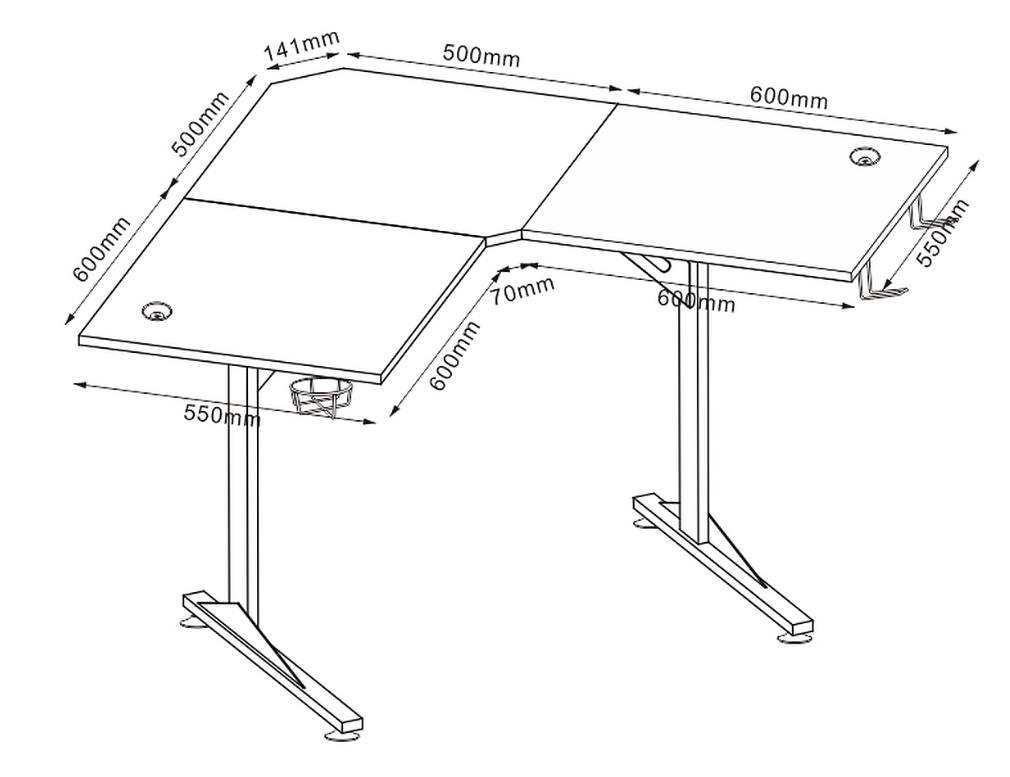 141mm
500mm
600mm
500mm
600mm
550mm
70mm
600mm
600mm
550mm