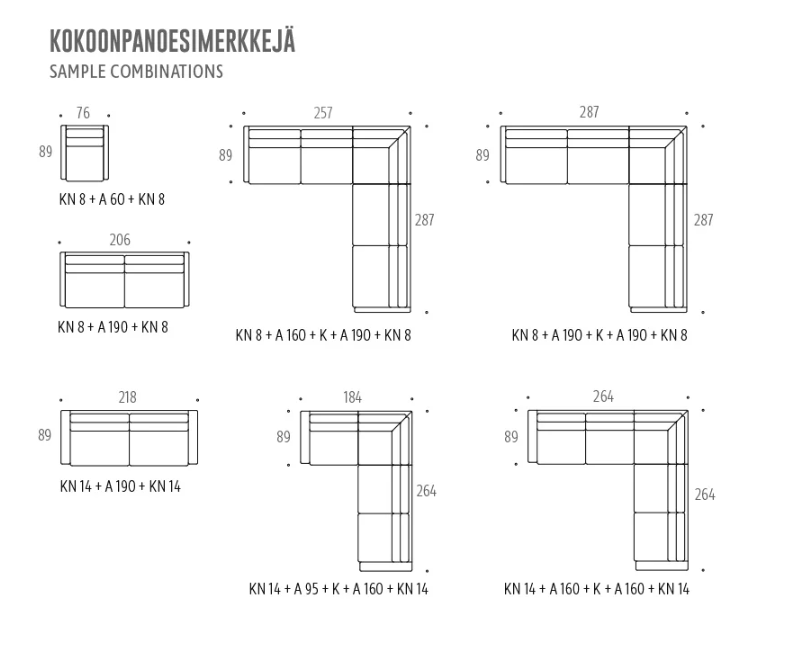 KOKOONPANOESIMERKKEJÄ
SAMPLE COMBINATIONS

76
89
KN 8 + A 60 + KN 8

206
KN 8 + A 190 + KN 8

257
89
287
KN 8 + A 160 + K + A 190 + KN 8

287
89
287
KN 8 + A 190 + K + A 190 + KN 8

218
89
KN 14 + A 190 + KN 14

184
89
264
KN 14 + A 95 + K + A 160 + KN 14

264
89
264
KN 14 + A 160 + K + A 160 + KN 14