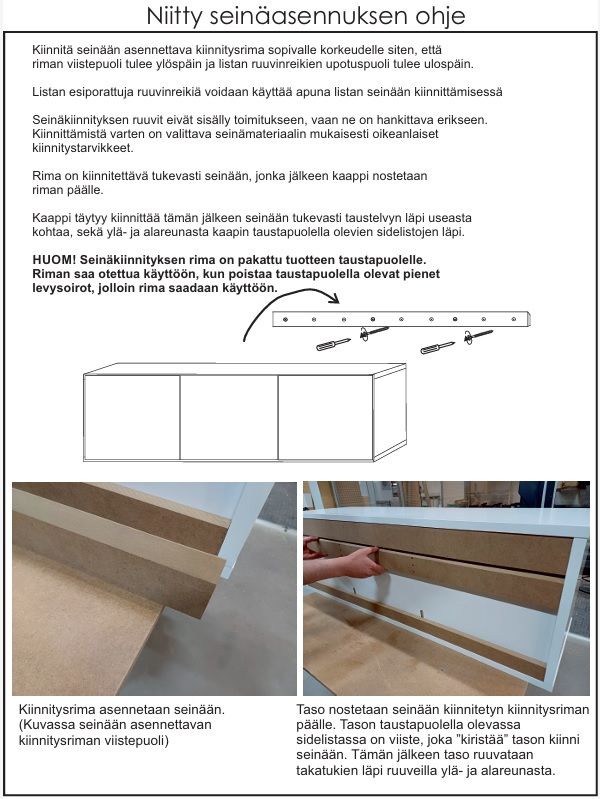 Niitty seinäasennuksen ohje

Kiinnitä seinään asennettava kiinnitysrima sopivalle korkeudelle siten, että riman viistepuoli tulee ylöspäin ja listan ruuvinreikien upotuspuoli tulee ulospäin.

Listan esiporattuja ruuvinreikiä voidaan käyttää apuna listan seinään kiinnittämisessä

Seinäkiinnityksen ruuvit eivät sisälly toimitukseen, vaan ne on hankittava erikseen. Kiinnittämistä varten on valittava seinämateriaalin mukaisesti oikeanlaiset kiinnitystarvikkeet.

Rima on kiinnitettävä tukevasti seinään, jonka jälkeen kaappi nostetaan riman päälle.

Kaappi täytyy kiinnittää tämän jälkeen seinään tukevasti taustelvyn läpi useasta kohtaa, sekä ylä- ja alareunasta kaapin taustapuolella olevien sidelistojen läpi.

HUOM! Seinäkiinnityksen rima on pakattu tuotteen taustapuolelle. Riman saa otettua käyttöön, kun poistaa taustapuolella olevat pienet levysoirot, jolloin rima saadaan käyttöön.

Kiinnitysrima asennetaan seinään. (Kuvassa seinään asennettavan kiinnitysriman viistepuoli)

Taso nostetaan seinään kiinnitetyn kiinnitysriman päälle. Tason taustapuolella olevassa sidelistassa on viiste, joka "kiristää" tason kiinni seinään. Tämän jälkeen taso ruuvataan takatukien läpi ruuveilla ylä- ja alareunasta.